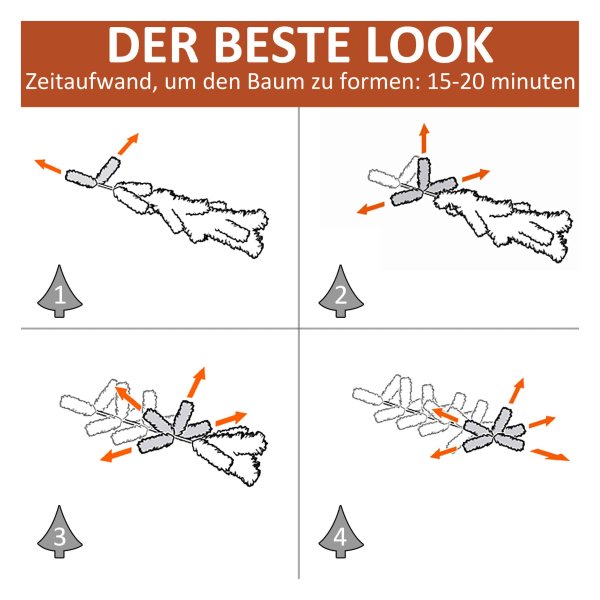 DER BESTE LOOK
Zeitaufwand, um den Baum zu formen: 15-20 minuten

1

2

3

4