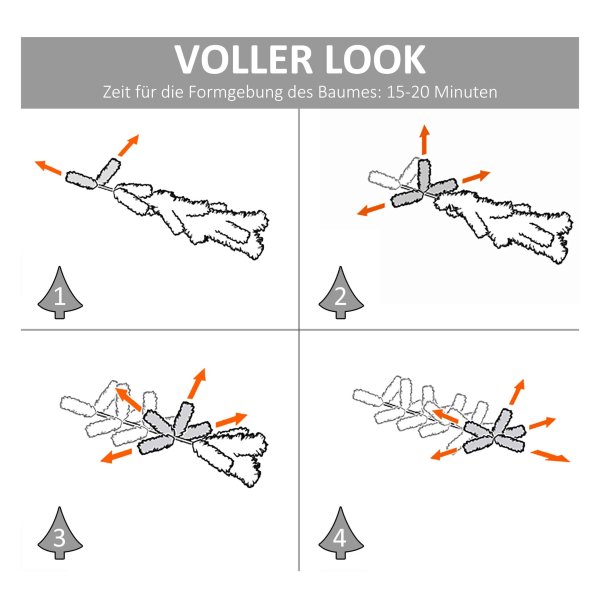 VOLLER LOOK
Zeit für die Formgebung des Baumes: 15-20 Minuten

1

2

3

4