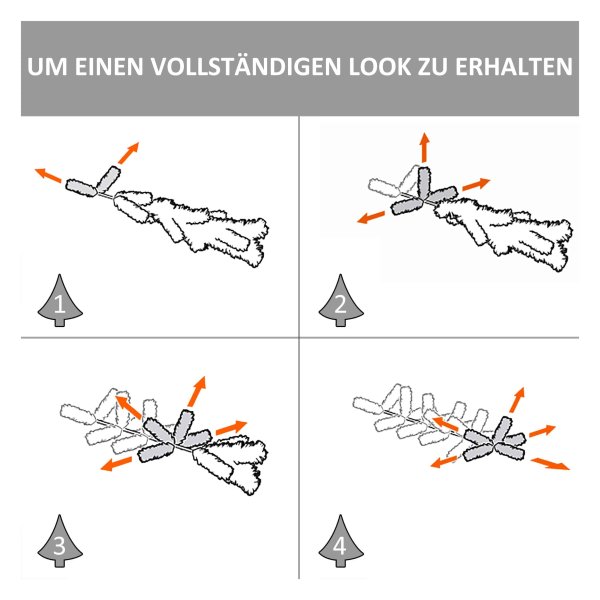 UM EINEN VOLLSTÄNDIGEN LOOK ZU ERHALTEN

1

2

3

4