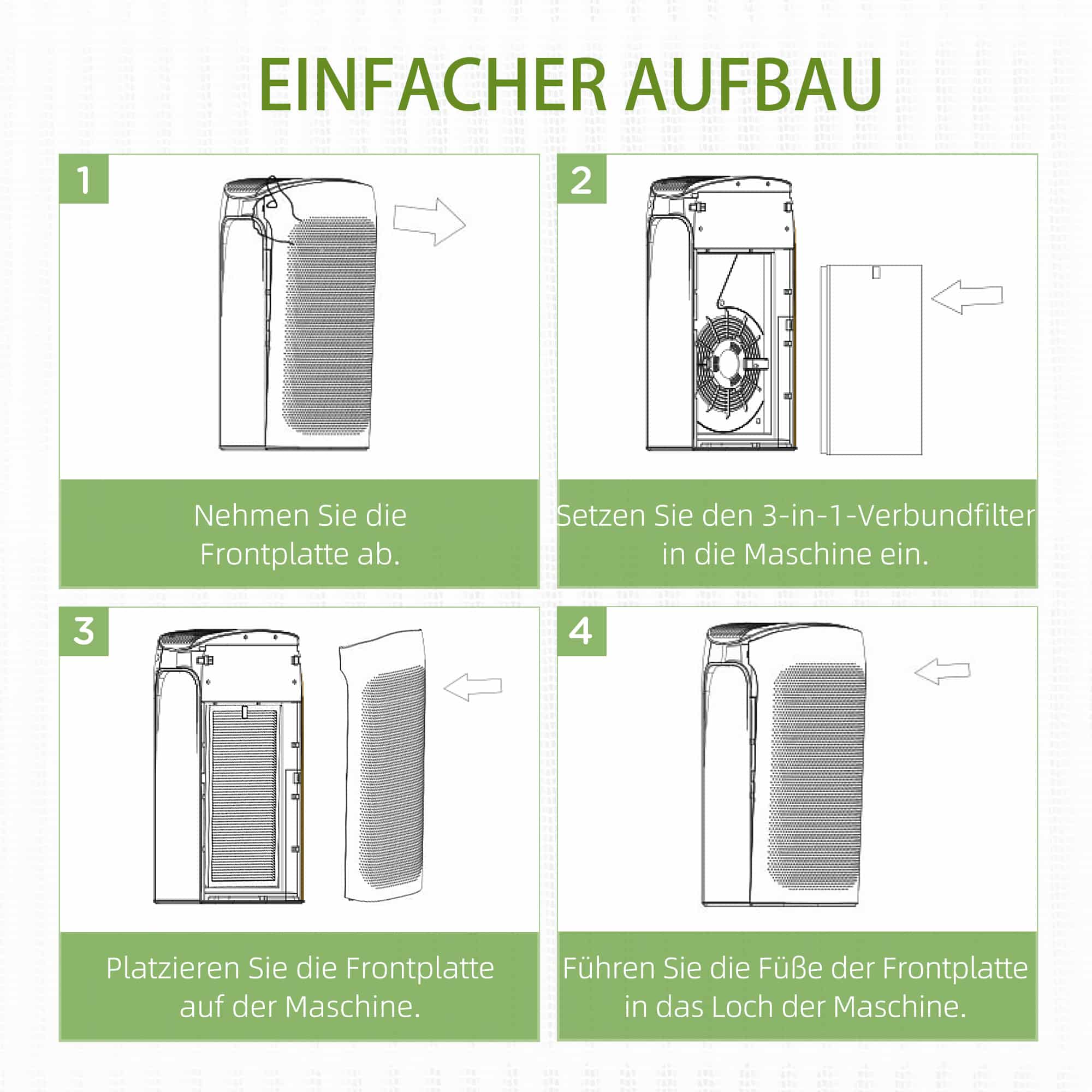 EINFACHER AUFBAU

1

Nehmen Sie die Frontplatte ab.

2

Setzen Sie den 3-in-1-Verbundfilter in die Maschine ein.

3

Platzieren Sie die Frontplatte auf der Maschine.

4

Führen Sie die Füße der Frontplatte in das Loch der Maschine.