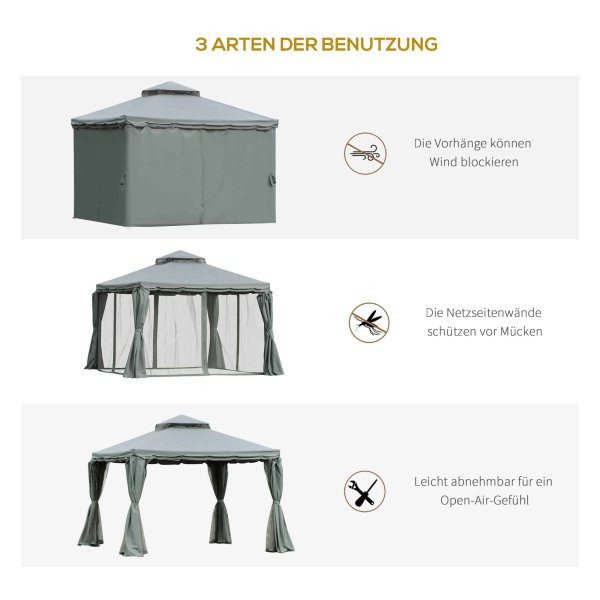 3 ARTEN DER BENUTZUNG

Die Vorhänge können Wind blockieren

Die Netzseitenwände schützen vor Mücken

Leicht abnehmbar für ein Open-Air-Gefühl