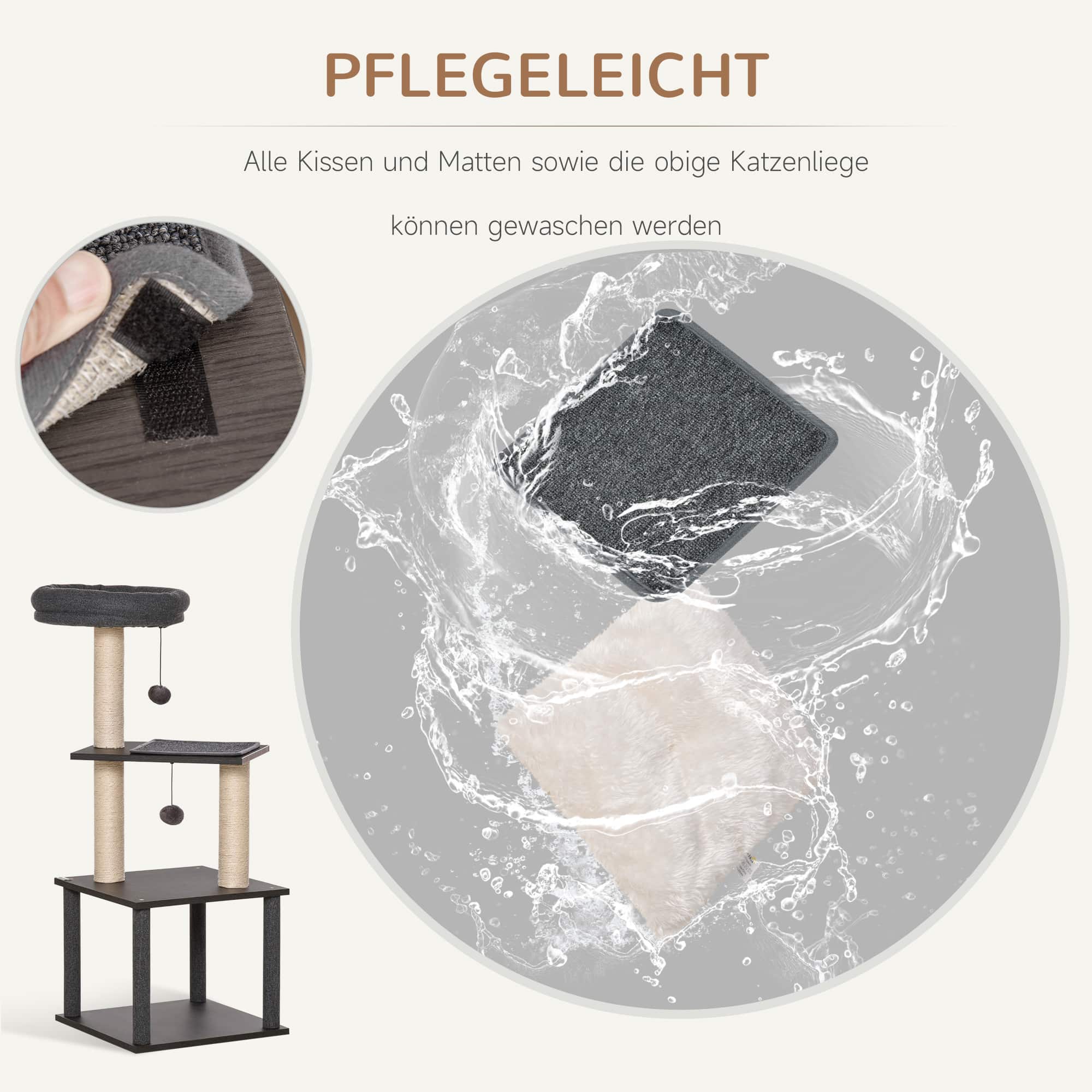 PFLEGELEICHT

Alle Kissen und Matten sowie die obige Katzenliege

können gewaschen werden