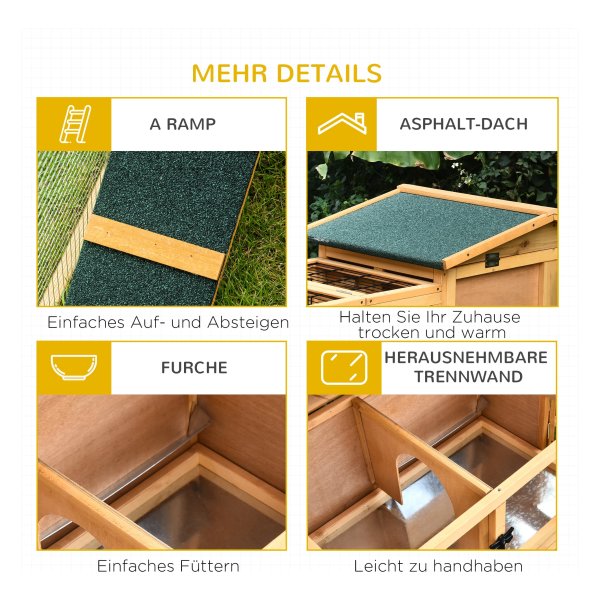 MEHR DETAILS

A RAMP

Einfaches Auf- und Absteigen

ASPHALT-DACH

Halten Sie Ihr Zuhause trocken und warm

FURCHE

Einfaches Füttern

HERAUSNEHMBARE TRENNWAND

Leicht zu handhaben