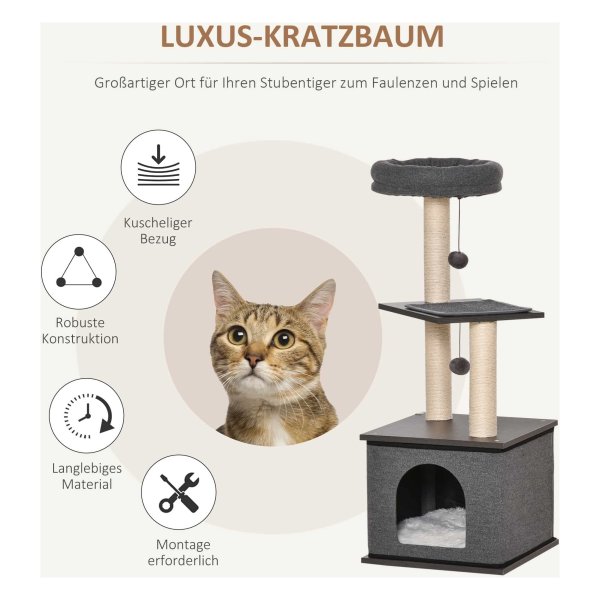 LUXUS-KRATZBAUM

Großartiger Ort für Ihren Stubentiger zum Faulenzen und Spielen

Kuscheliger Bezug

Robuste Konstruktion

Langlebiges Material

Montage erforderlich