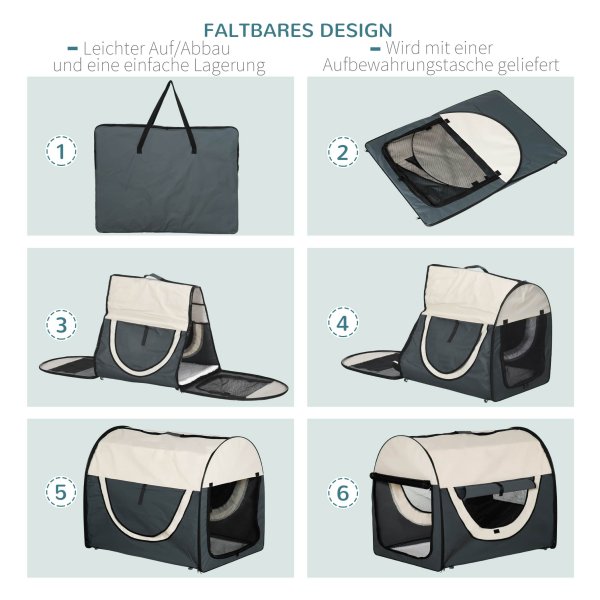 FALTBARES DESIGN

- Leichter Auf/Abbau und eine einfache Lagerung

- Wird mit einer Aufbewahrungstasche geliefert

1

2

3

4

5

6