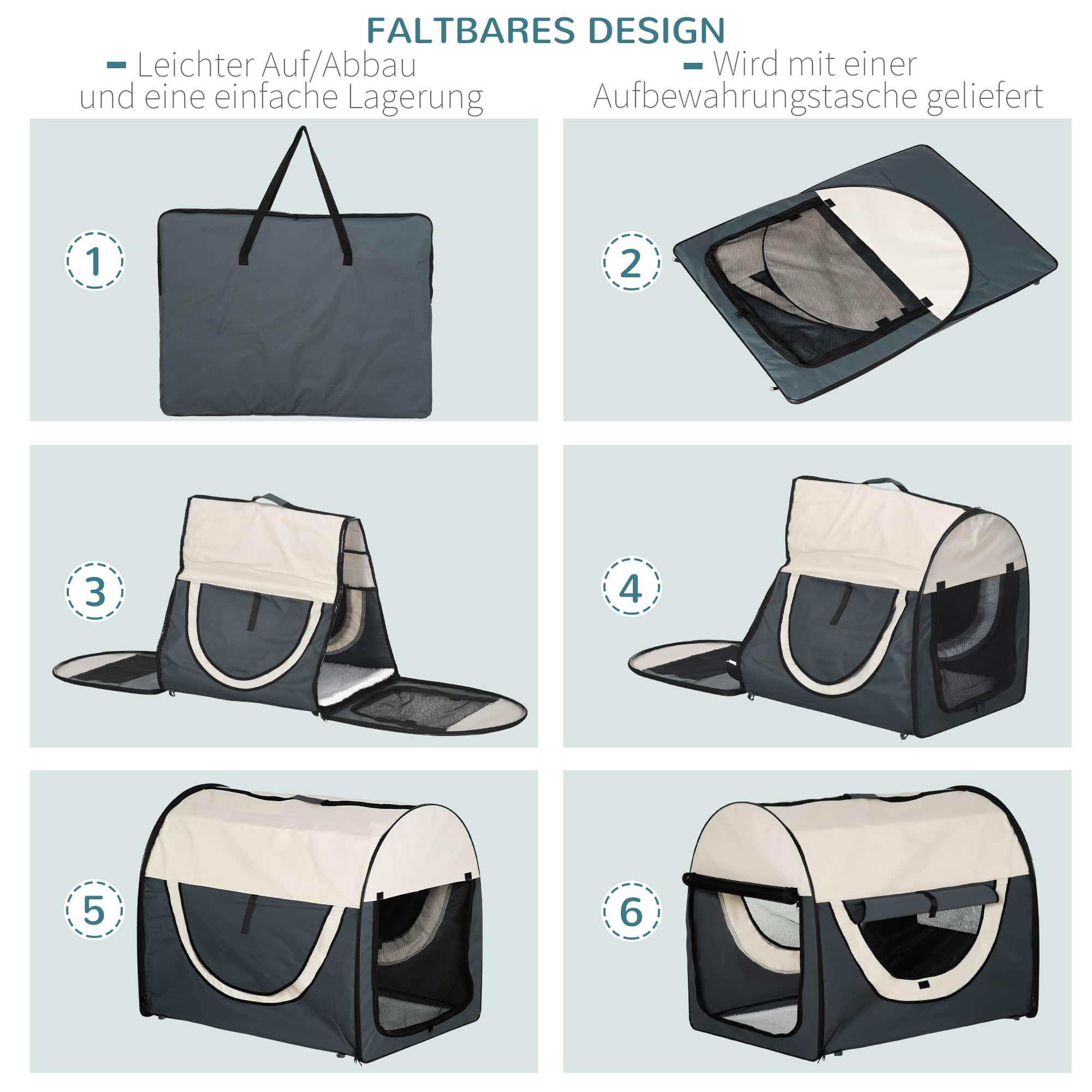 FALTBARES DESIGN

- Leichter Auf/Abbau und eine einfache Lagerung

- Wird mit einer Aufbewahrungstasche geliefert

1

2

3

4

5

6