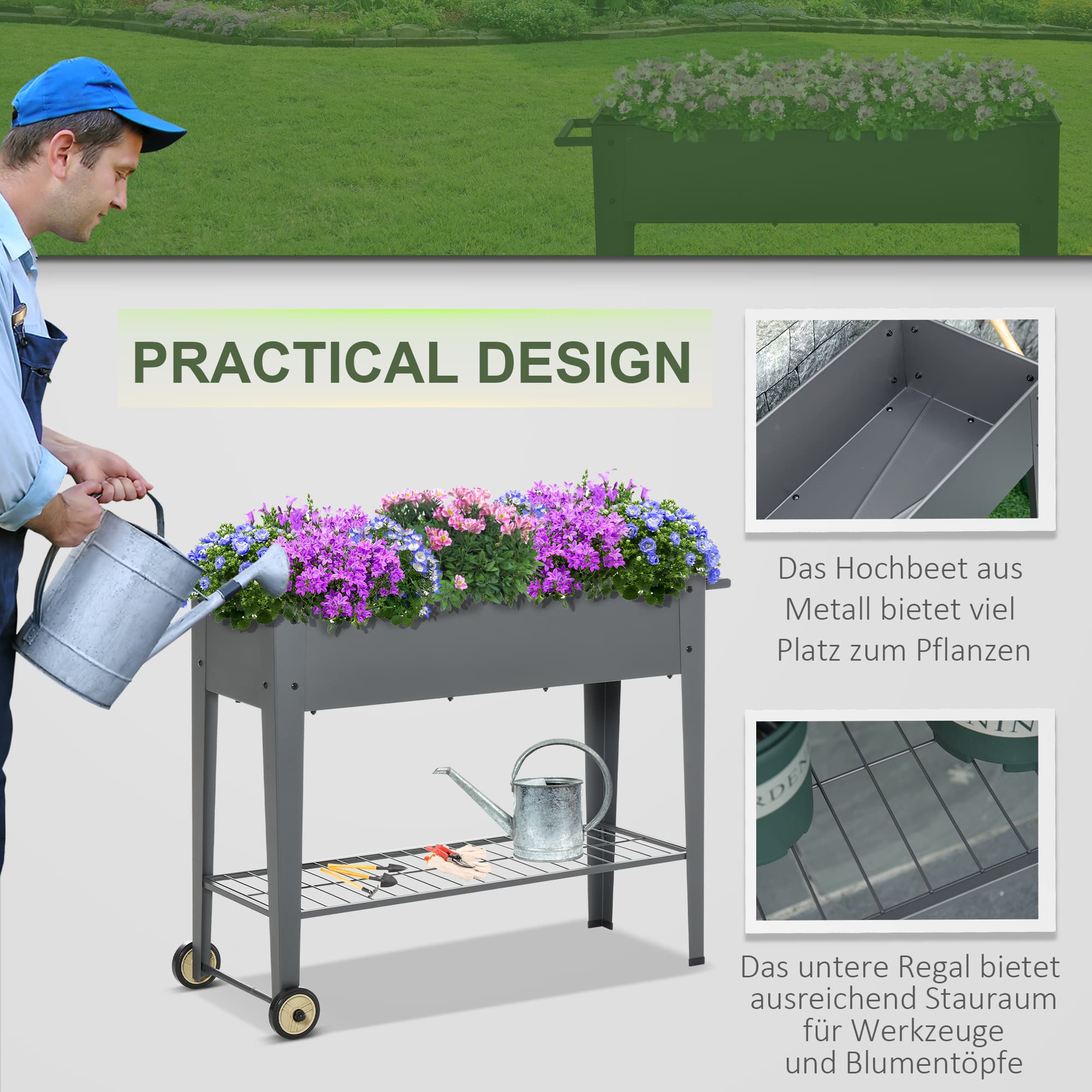 PRACTICAL DESIGN

Das Hochbeet aus Metall bietet viel Platz zum Pflanzen

Das untere Regal bietet ausreichend Stauraum für Werkzeuge und Blumentöpfe