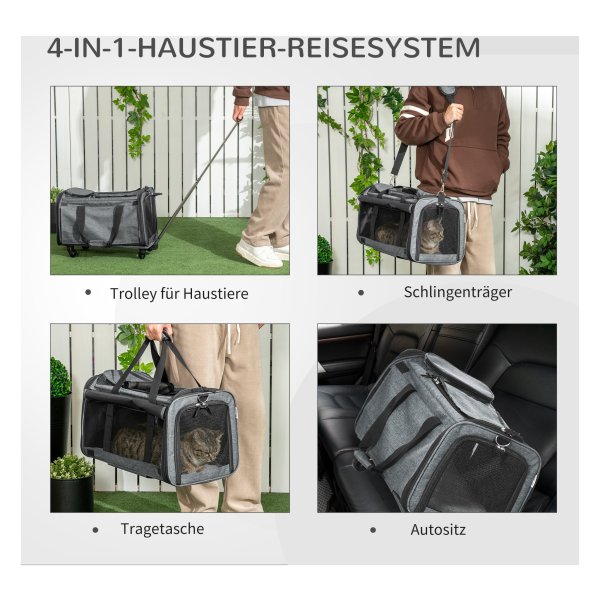 4-IN-1-HAUSTIER-REISESYSTEM

• Trolley für Haustiere

• Schlingenträger

• Tragetasche

• Autositz