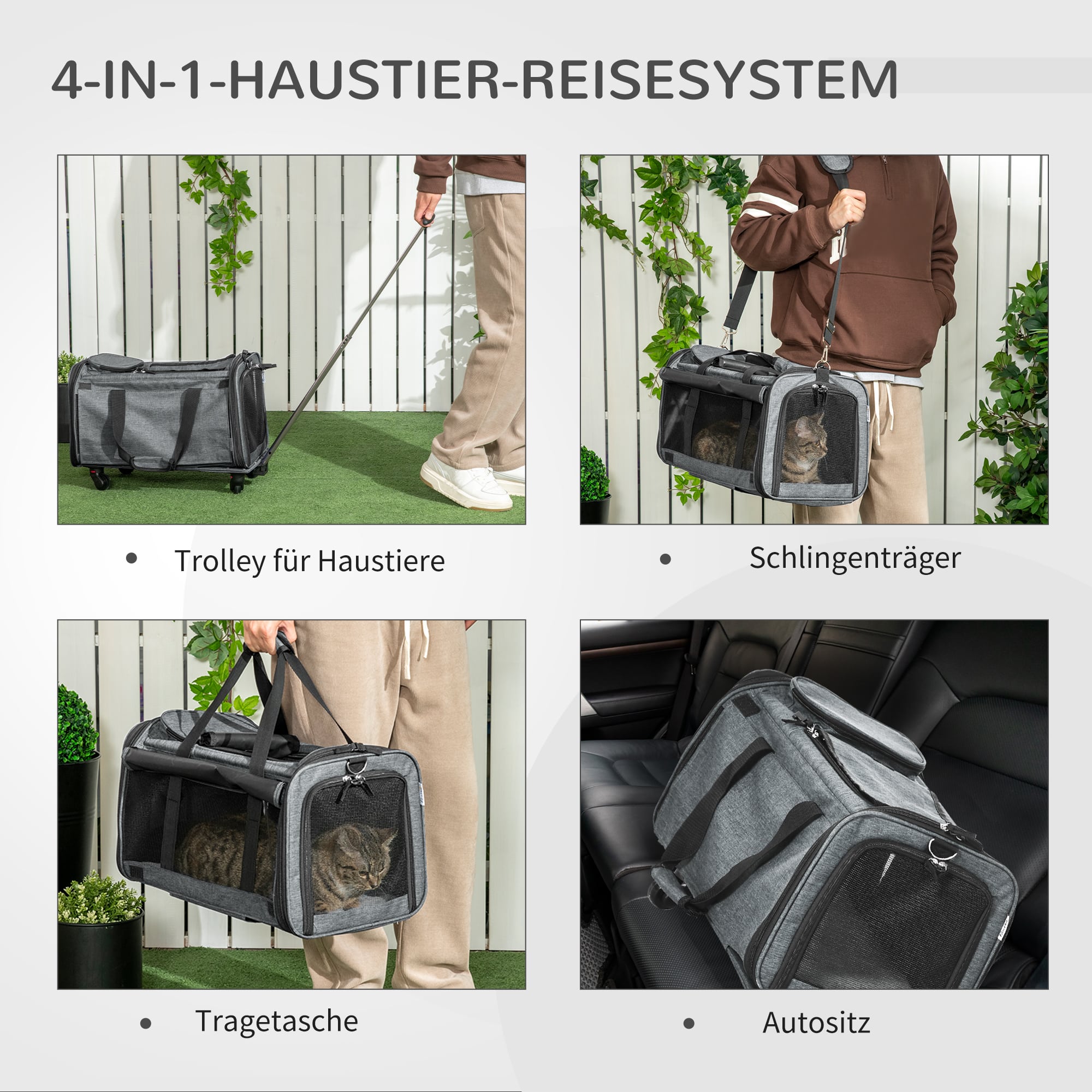 4-IN-1-HAUSTIER-REISESYSTEM

• Trolley für Haustiere

• Schlingenträger

• Tragetasche

• Autositz