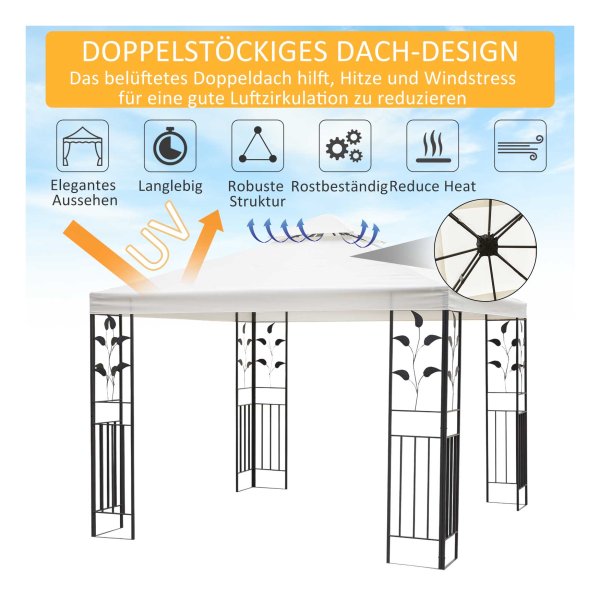 DOPPELSTÖCKIGES DACH-DESIGN
Das belüftetes Doppeldach hilft, Hitze und Windstress für eine gute Luftzirkulation zu reduzieren

Elegantes Aussehen

Langlebig

Robuste Struktur

Rostbeständig

Reduce Heat

UV