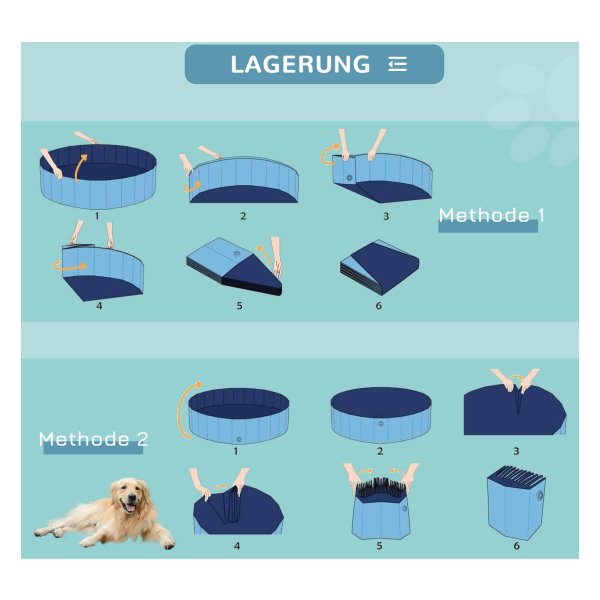 LAGERUNG

1
2
3
Methode 1
4
5
6

Methode 2
1
2
3
4
5
6