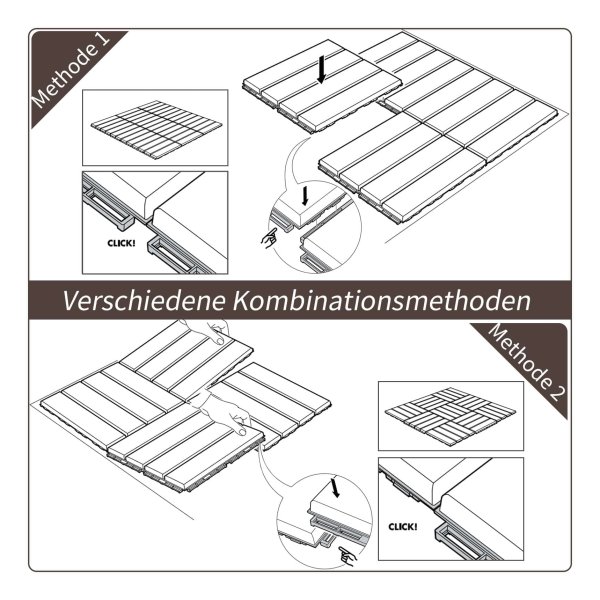 Methode 1

CLICK!

Verschiedene Kombinationsmethoden

Methode 2

CLICK!