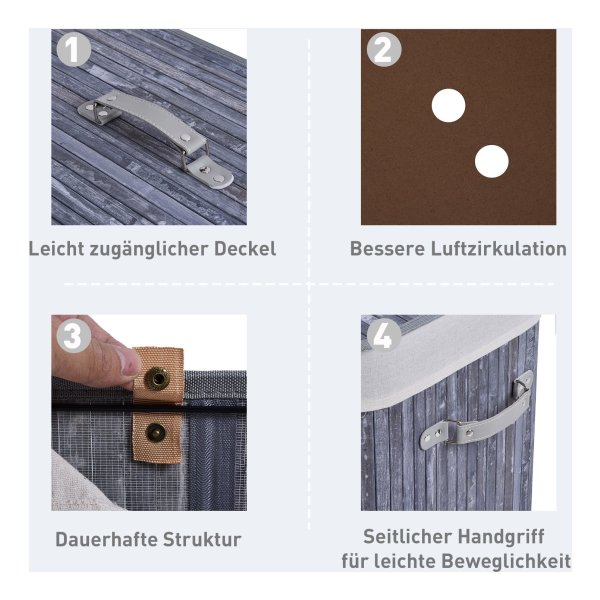 1

Leicht zugänglicher Deckel

2

Bessere Luftzirkulation

3

Dauerhafte Struktur

4

Seitlicher Handgriff für leichte Beweglichkeit