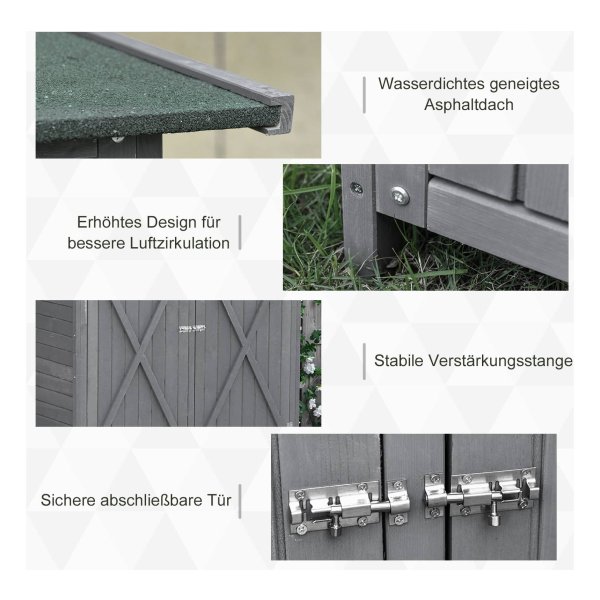 Wasserdichtes geneigtes Asphaltdach

Erhöhtes Design für bessere Luftzirkulation

Stabile Verstärkungsstange

Sichere abschließbare Tür