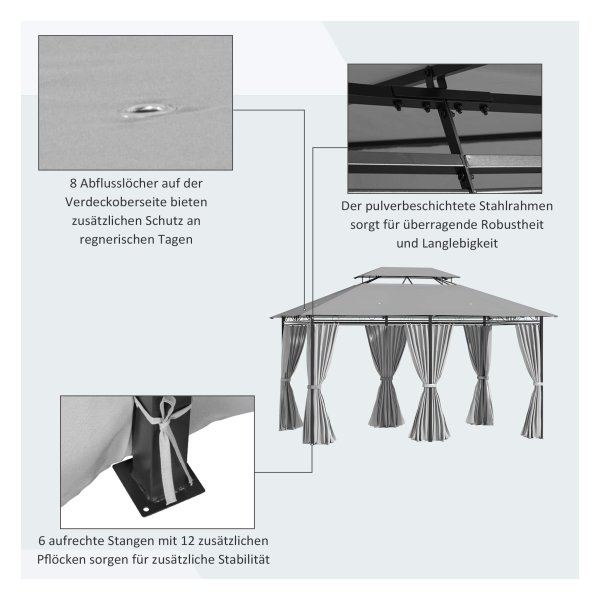 8 Abflusslöcher auf der Verdeckoberseite bieten zusätzlichen Schutz an regnerischen Tagen

Der pulverbeschichtete Stahlrahmen sorgt für überragende Robustheit und Langlebigkeit

6 aufrechte Stangen mit 12 zusätzlichen Pflöcken sorgen für zusätzliche Stabilität