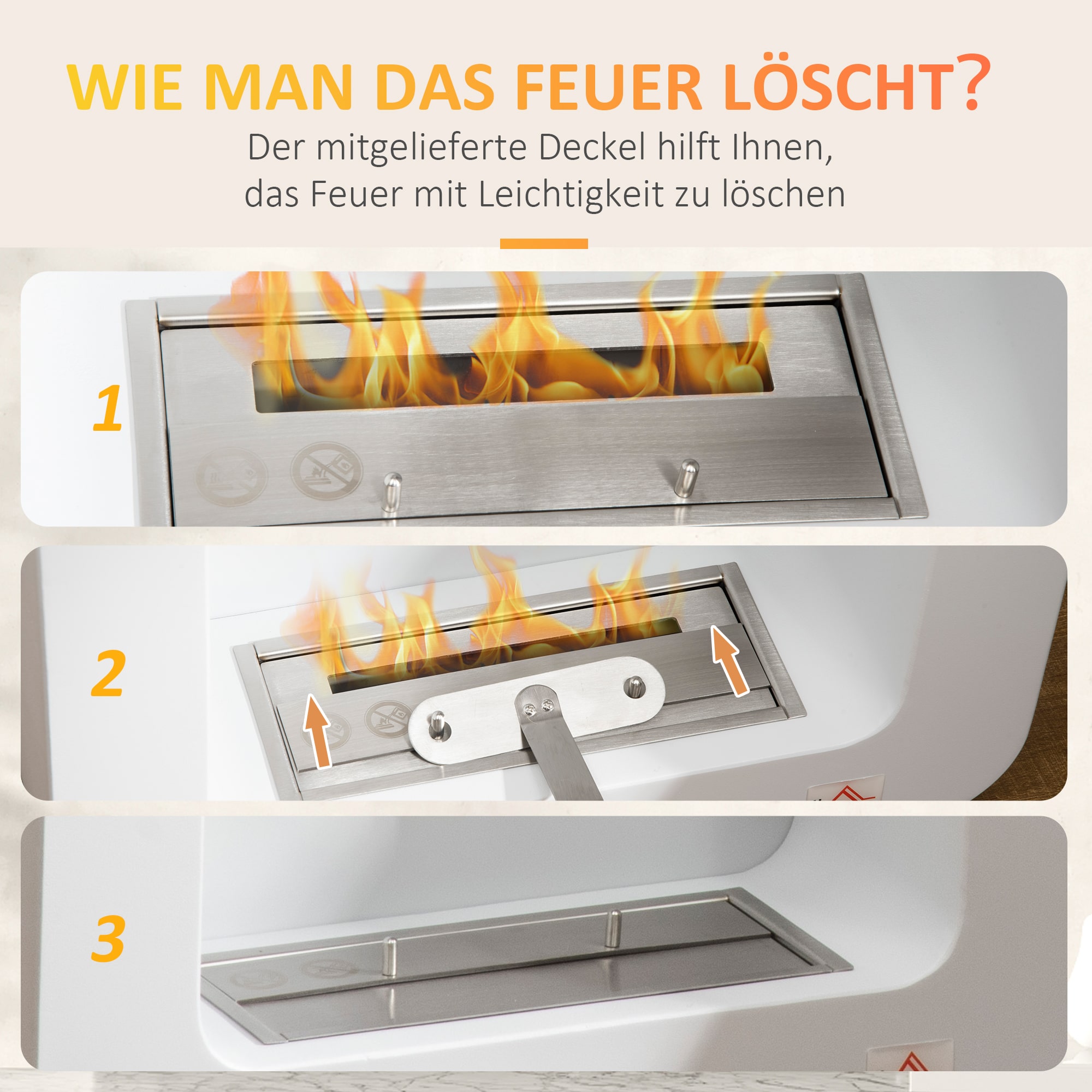 WIE MAN DAS FEUER LÖSCHT?

Der mitgelieferte Deckel hilft Ihnen, das Feuer mit Leichtigkeit zu löschen

1

2

3