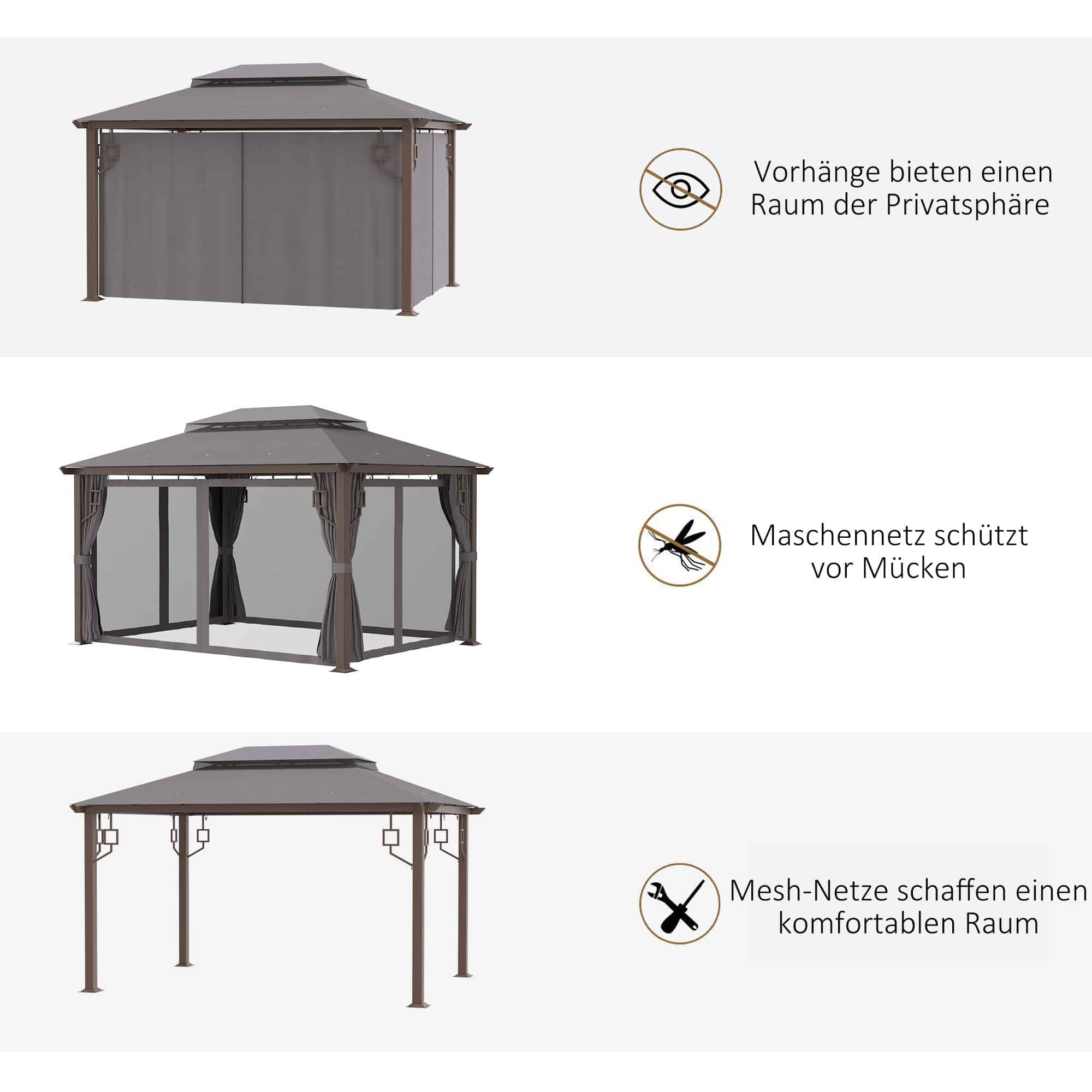 Vorhänge bieten einen Raum der Privatsphäre

Maschennetz schützt vor Mücken

Mesh-Netze schaffen einen komfortablen Raum