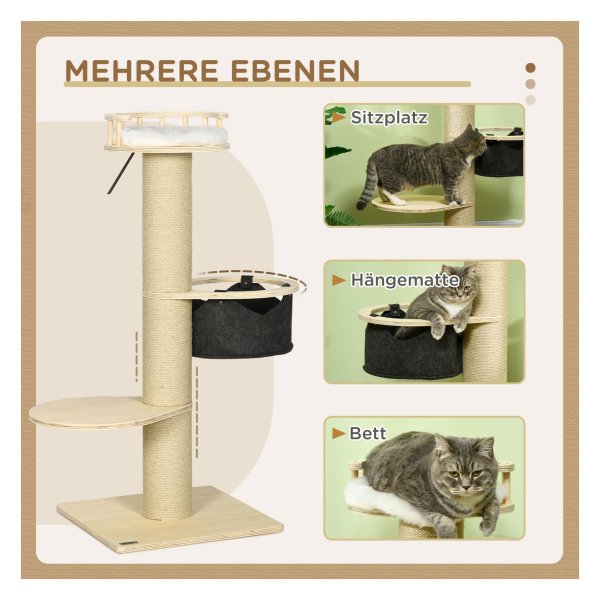 MEHRERE EBENEN

Sitzplatz

Hängematte

Bett