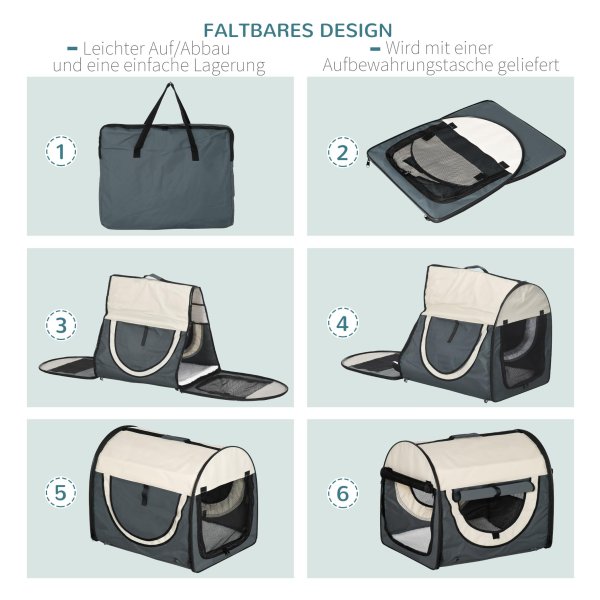 FALTBARES DESIGN

- Leichter Auf/Abbau und eine einfache Lagerung

- Wird mit einer Aufbewahrungstasche geliefert

1

2

3

4

5

6