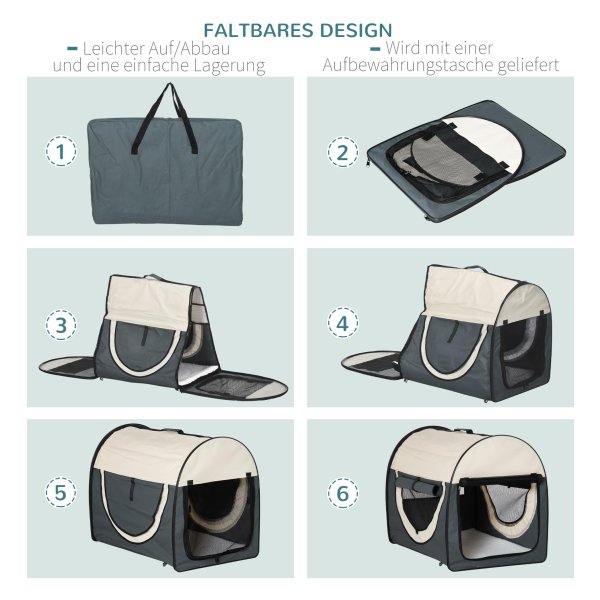 FALTBARES DESIGN

- Leichter Auf/Abbau und eine einfache Lagerung

- Wird mit einer Aufbewahrungstasche geliefert

1

2

3

4

5

6