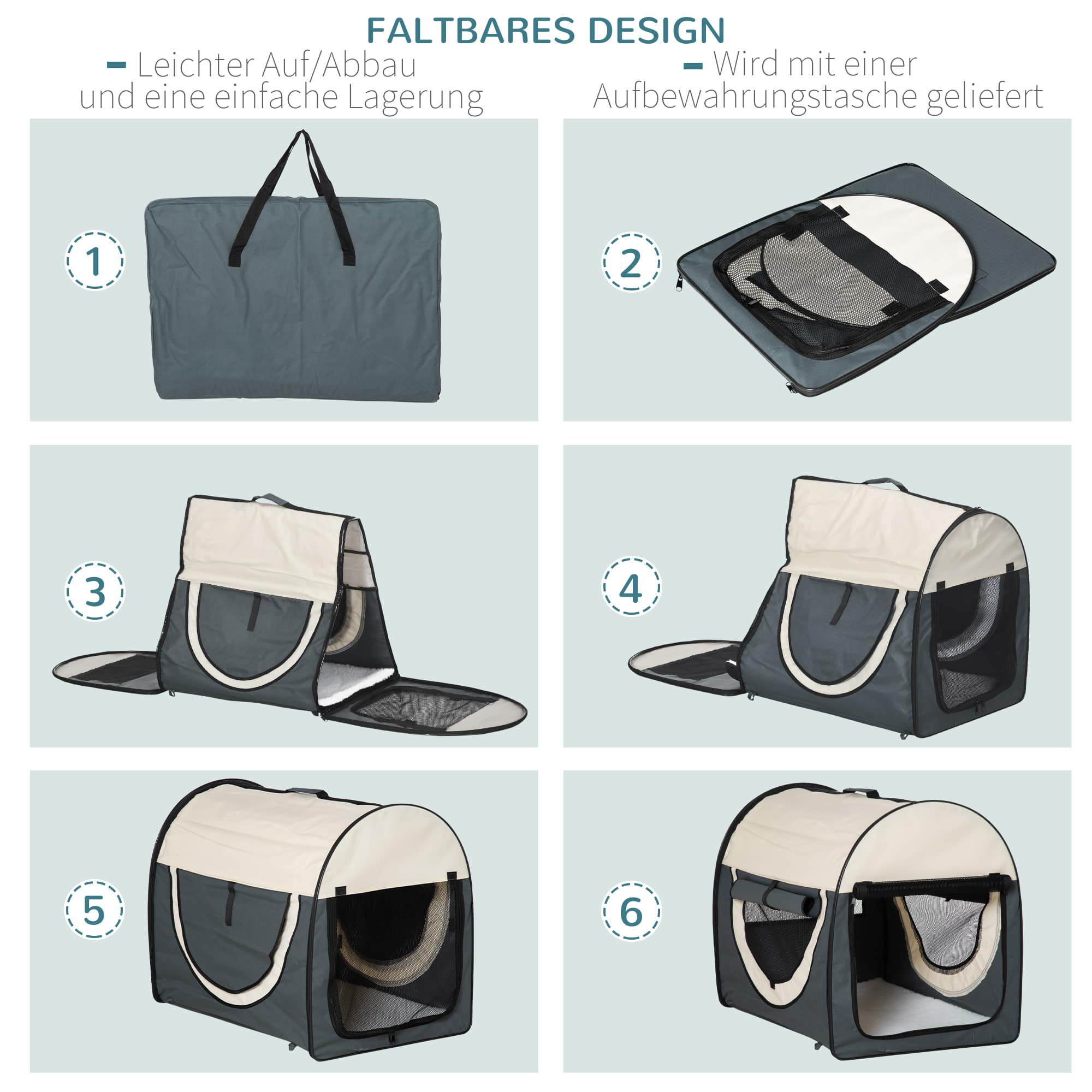 FALTBARES DESIGN

- Leichter Auf/Abbau und eine einfache Lagerung

- Wird mit einer Aufbewahrungstasche geliefert

1

2

3

4

5

6