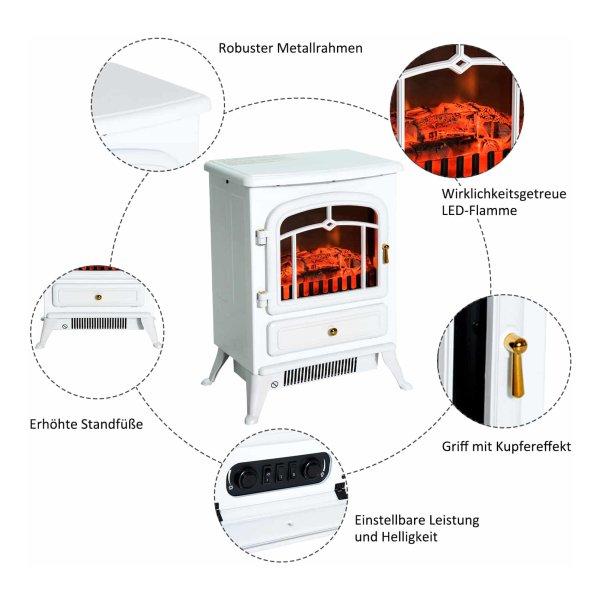 Robuster Metallrahmen

Wirklichkeitsgetreue LED-Flamme

Erhöhte Standfüße

Griff mit Kupfereffekt

Einstellbare Leistung und Helligkeit