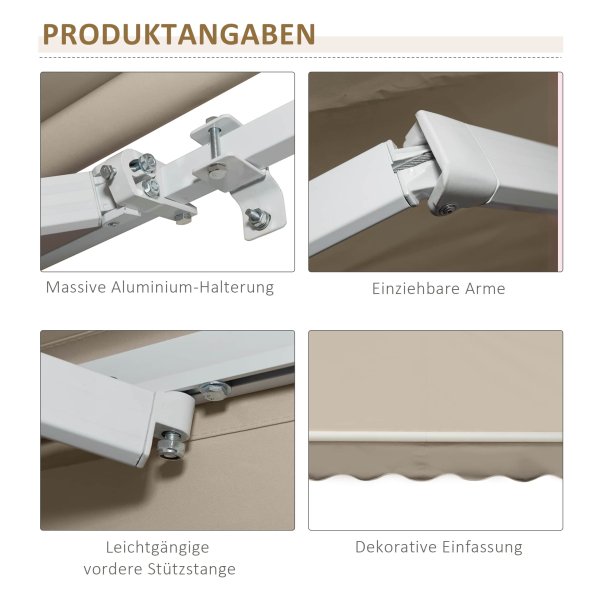 PRODUKTANGABEN

Massive Aluminium-Halterung

Einziehbare Arme

Leichtgängige vordere Stützstange

Dekorative Einfassung