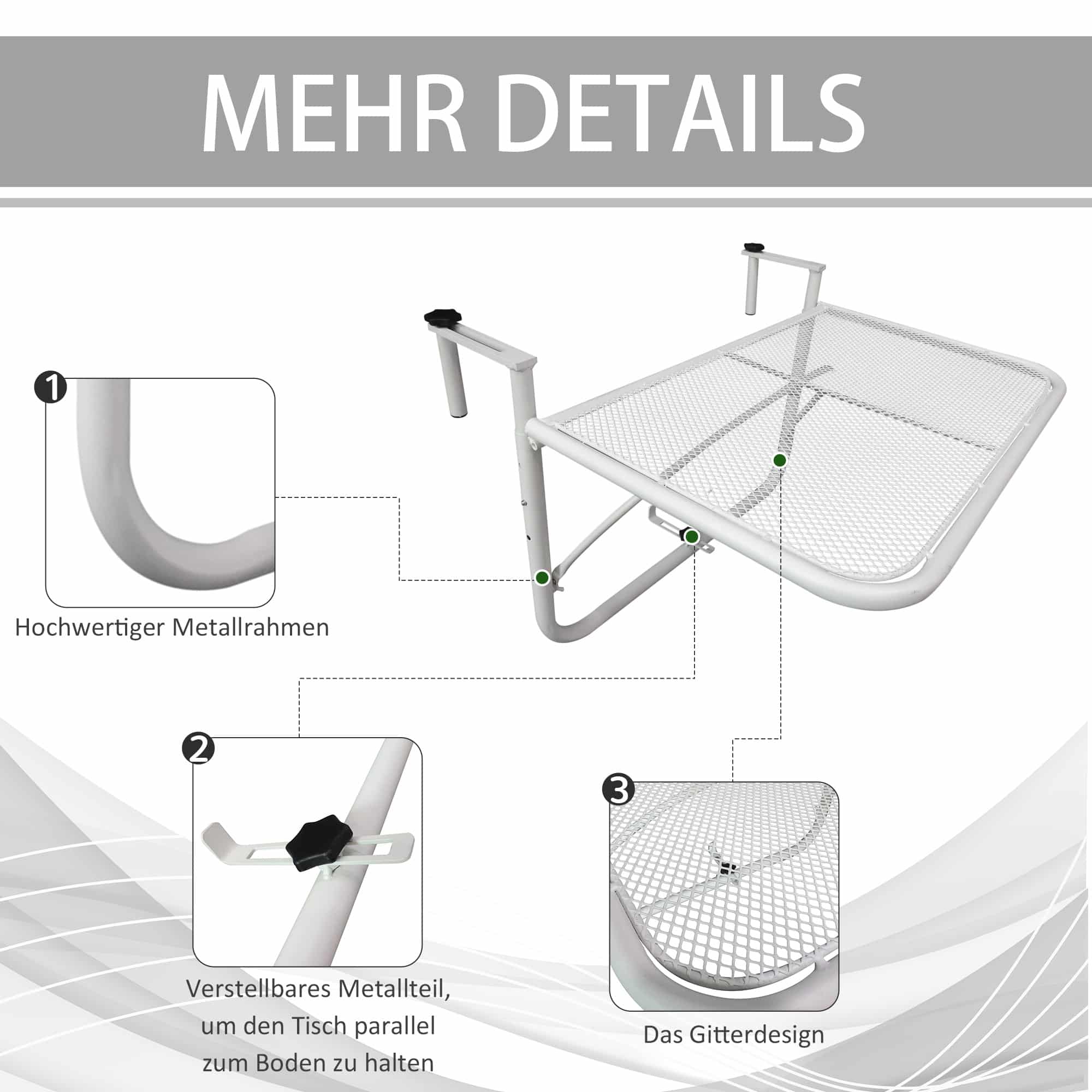 MEHR DETAILS

1

Hochwertiger Metallrahmen

2

Verstellbares Metallteil, um den Tisch parallel zum Boden zu halten

3

Das Gitterdesign