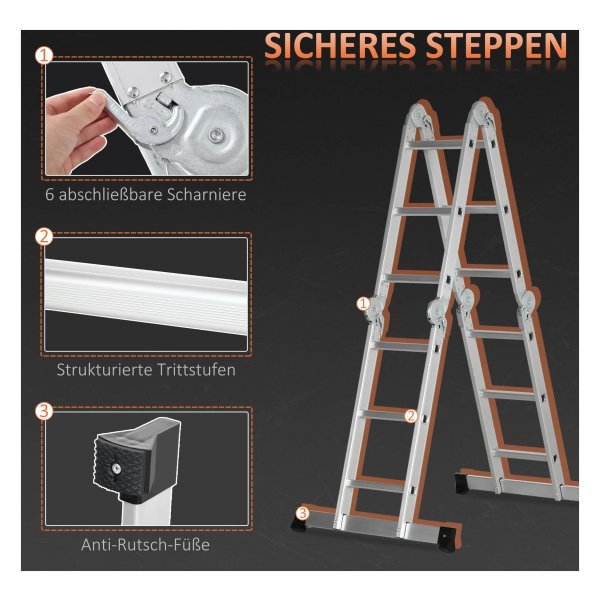 SICHERES STEPPEN

1

6 abschließbare Scharniere

2

Strukturierte Trittstufen

3

Anti-Rutsch-Füße

1

2

3