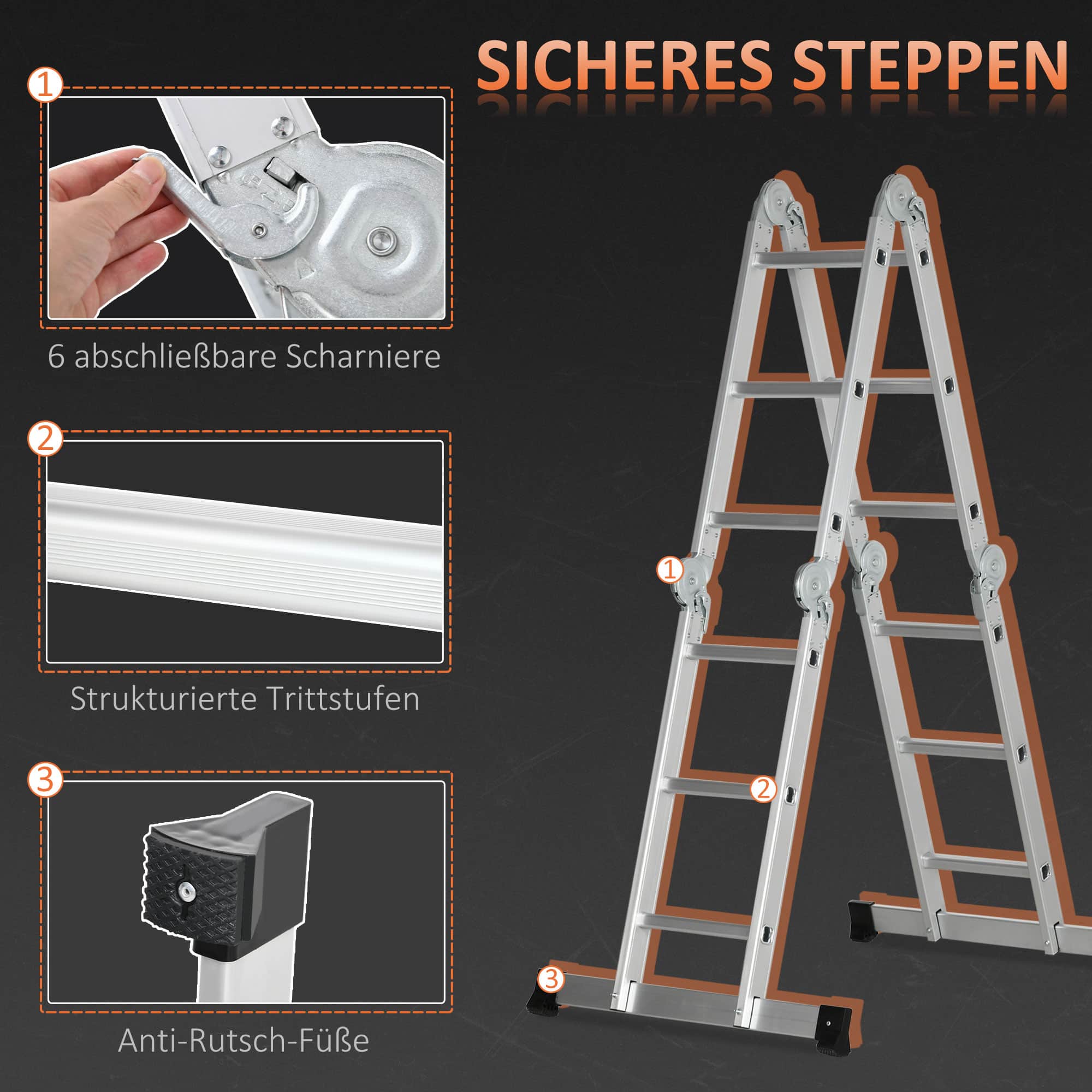 SICHERES STEPPEN

1

6 abschließbare Scharniere

2

Strukturierte Trittstufen

3

Anti-Rutsch-Füße

1

2

3