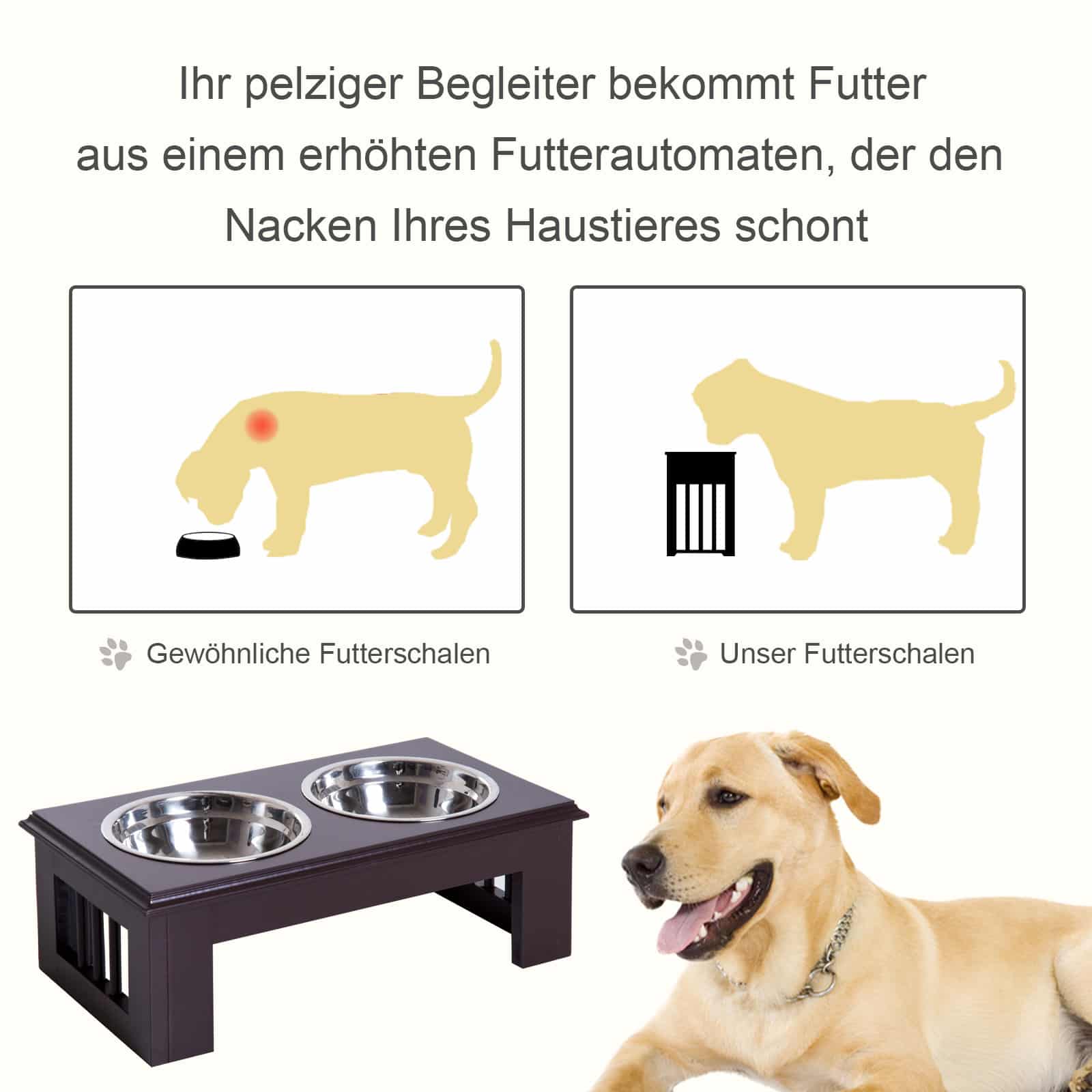 Ihr pelziger Begleiter bekommt Futter aus einem erhöhten Futterautomaten, der den Nacken Ihres Haustieres schont

Gewöhnliche Futterschalen

Unser Futterschalen