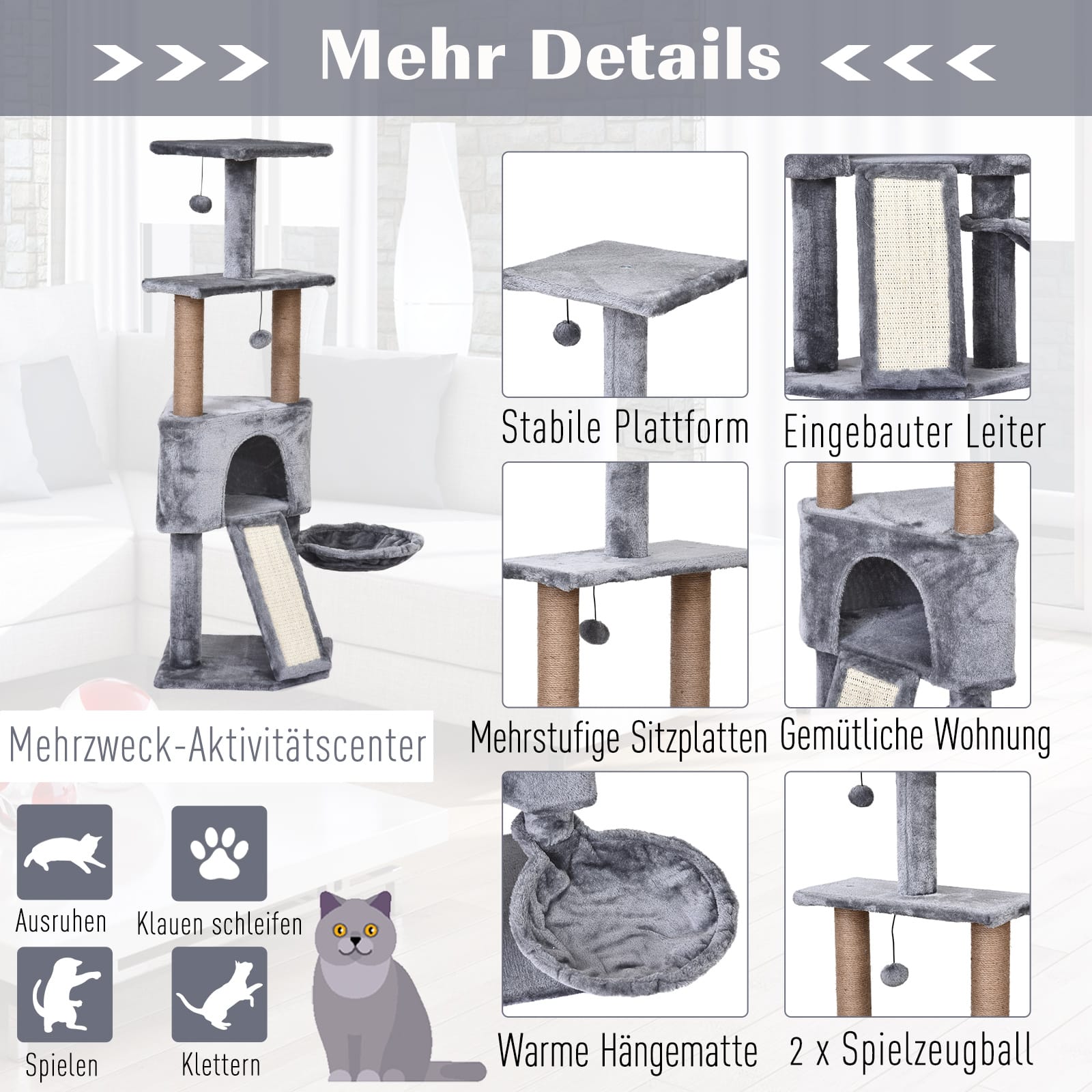 >>> Mehr Details <<<

Stabile Plattform

Eingebauter Leiter

Mehrstufige Sitzplatten

Gemütliche Wohnung

Mehrzweck-Aktivitätscenter

Ausruhen

Klauen schleifen

Spielen

Klettern

Warme Hängematte

2 x Spielzeugball