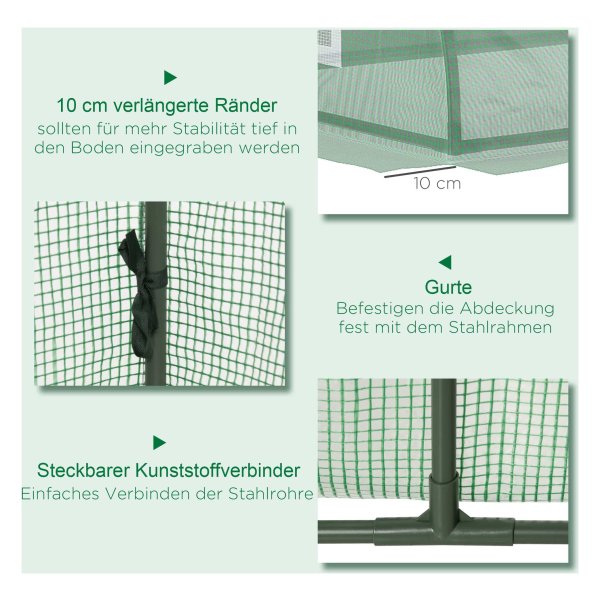 10 cm verlängerte Ränder
sollten für mehr Stabilität tief in den Boden eingegraben werden

10 cm

Gurte
Befestigen die Abdeckung fest mit dem Stahlrahmen

Steckbarer Kunststoffverbinder
Einfaches Verbinden der Stahlrohre