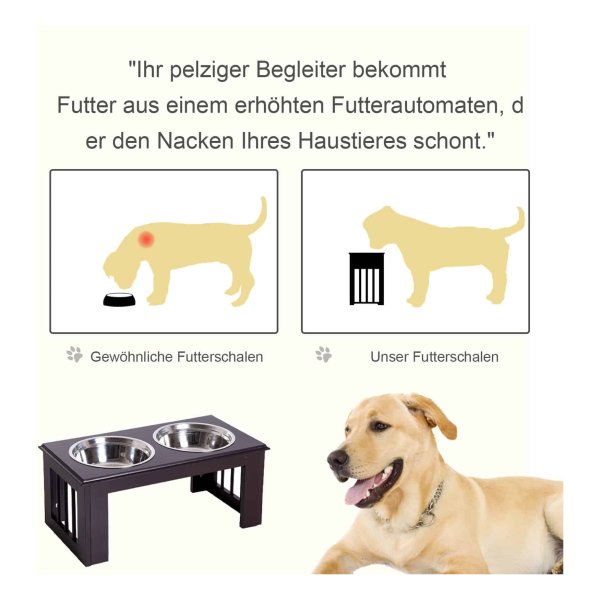 "Ihr pelziger Begleiter bekommt Futter aus einem erhöhten Futterautomaten, d er den Nacken Ihres Haustieres schont."

Gewöhnliche Futterschalen

Unser Futterschalen