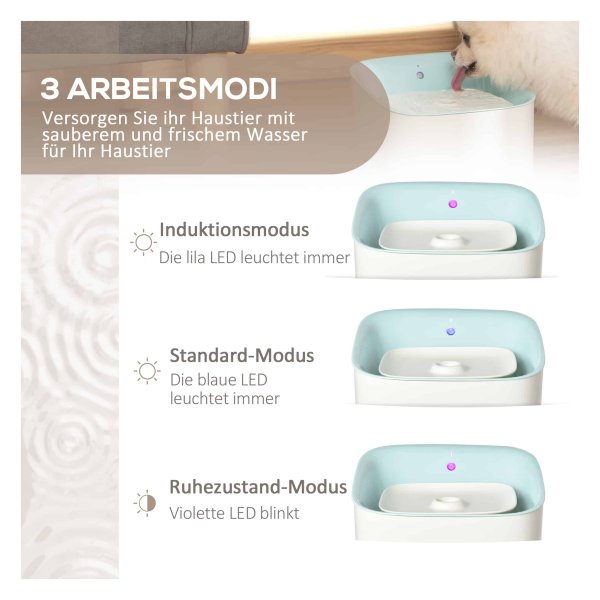 3 ARBEITSMODI
Versorgen Sie ihr Haustier mit sauberem und frischem Wasser für Ihr Haustier

Induktionsmodus
Die lila LED leuchtet immer

Standard-Modus
Die blaue LED leuchtet immer

Ruhezustand-Modus
Violette LED blinkt