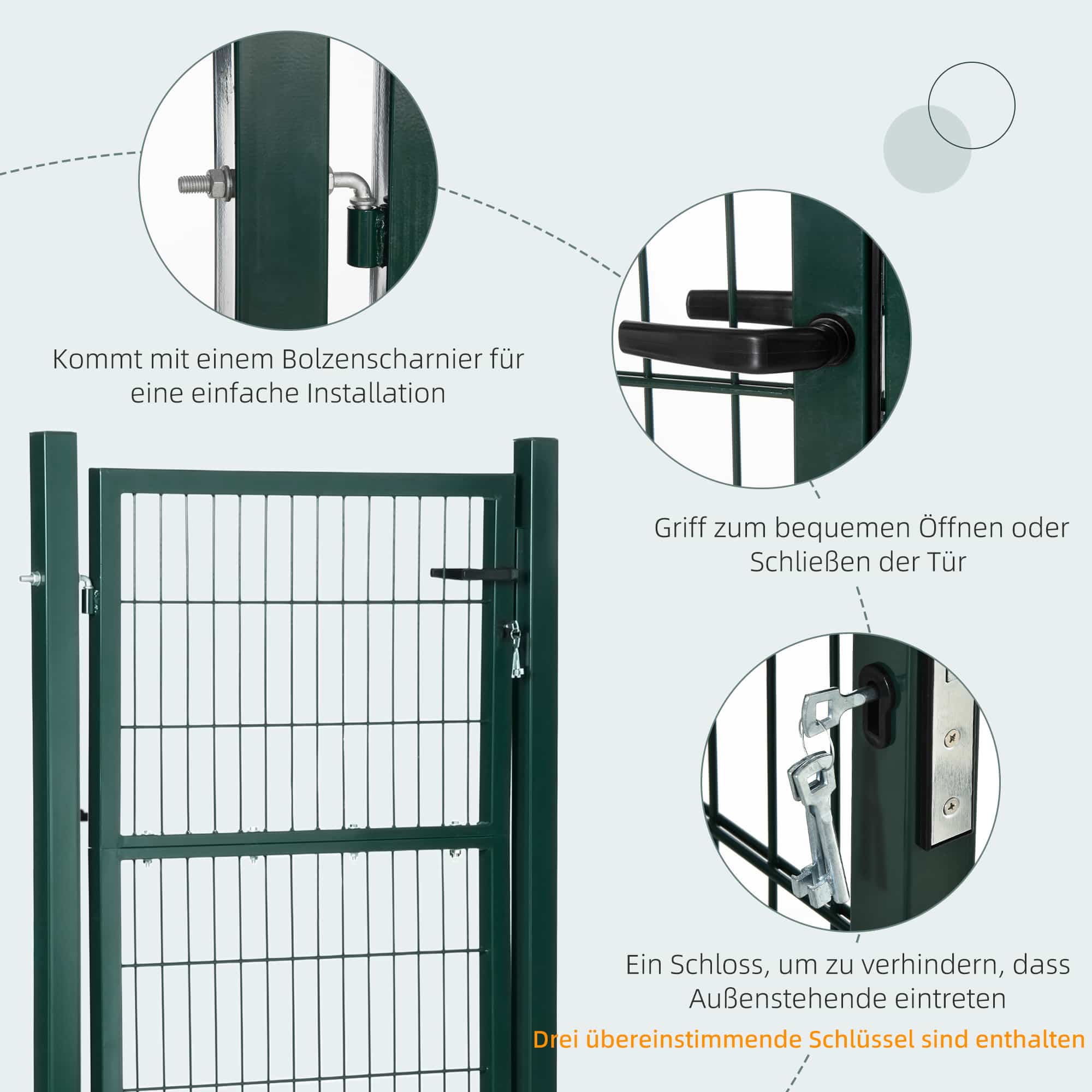 Kommt mit einem Bolzenscharnier für eine einfache Installation

Griff zum bequemen Öffnen oder Schließen der Tür

Ein Schloss, um zu verhindern, dass Außenstehende eintreten

Drei übereinstimmende Schlüssel sind enthalten