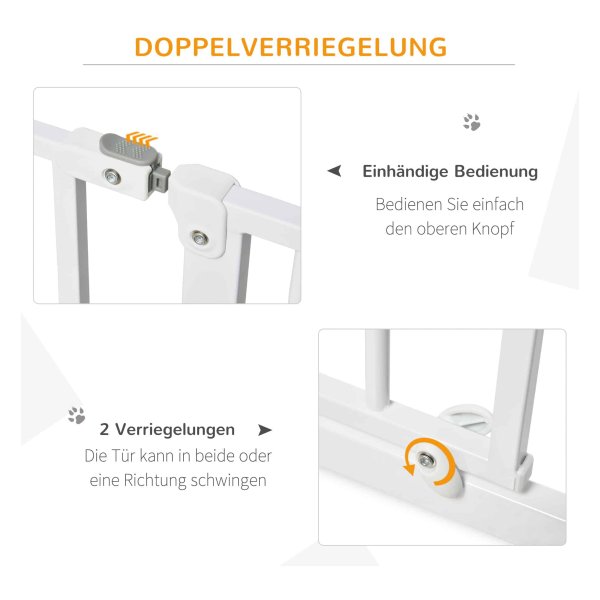 DOPPELVERRIEGELUNG

Einhändige Bedienung

Bedienen Sie einfach den oberen Knopf

2 Verriegelungen

Die Tür kann in beide oder eine Richtung schwingen