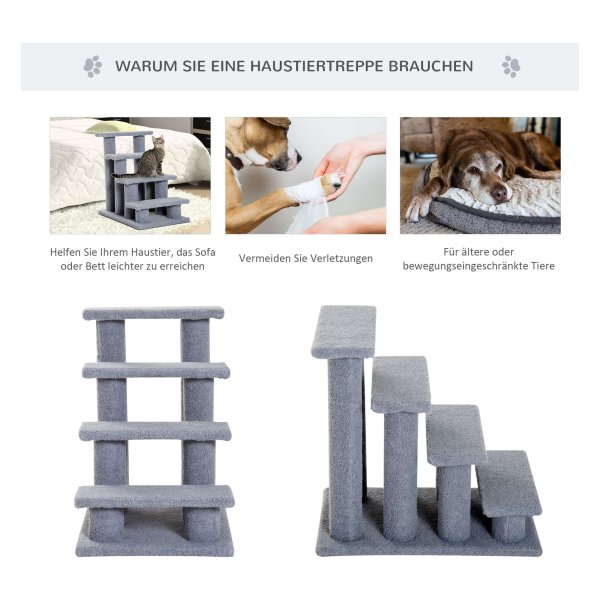 WARUM SIE EINE HAUSTIERTREPPE BRAUCHEN

Helfen Sie Ihrem Haustier, das Sofa oder Bett leichter zu erreichen

Vermeiden Sie Verletzungen

Für ältere oder bewegungseingeschränkte Tiere