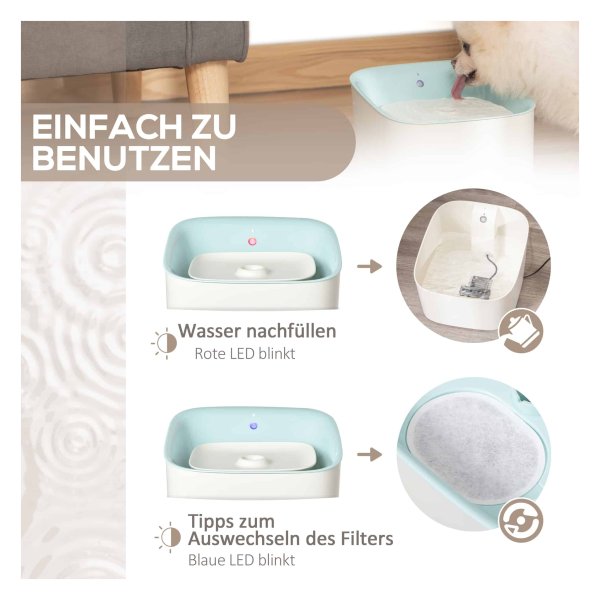 EINFACH ZU BENUTZEN

Wasser nachfüllen
Rote LED blinkt

Tipps zum Auswechseln des Filters
Blaue LED blinkt