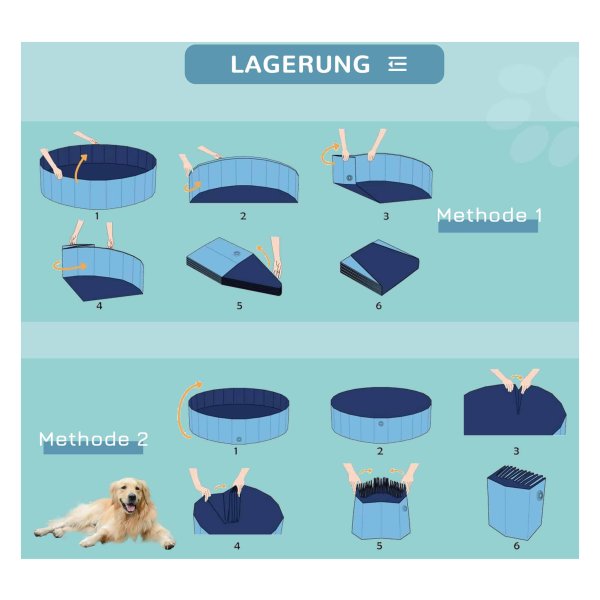 LAGERUNG

1
2
3
Methode 1
4
5
6

Methode 2
1
2
3
4
5
6