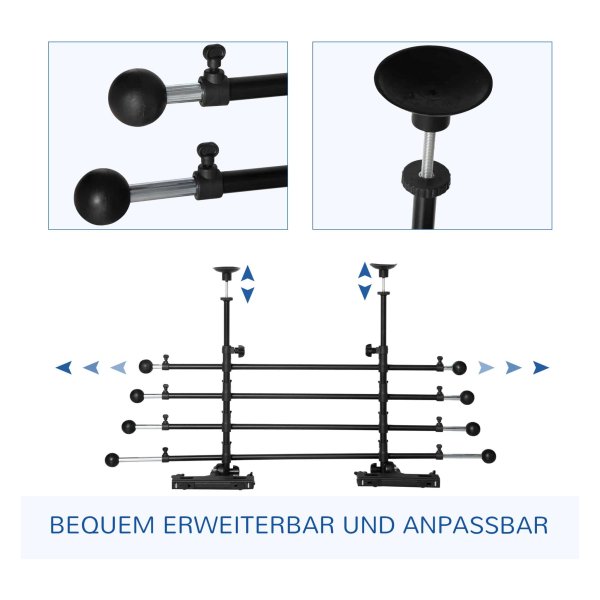 BEQUEM ERWEITERBAR UND ANPASSBAR