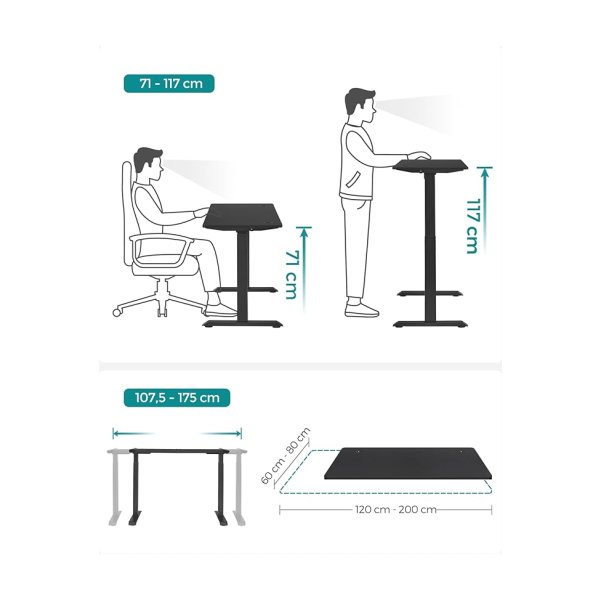 71 - 117 cm

71 cm

117 cm

107,5 - 175 cm

60 cm - 80 cm

120 cm - 200 cm