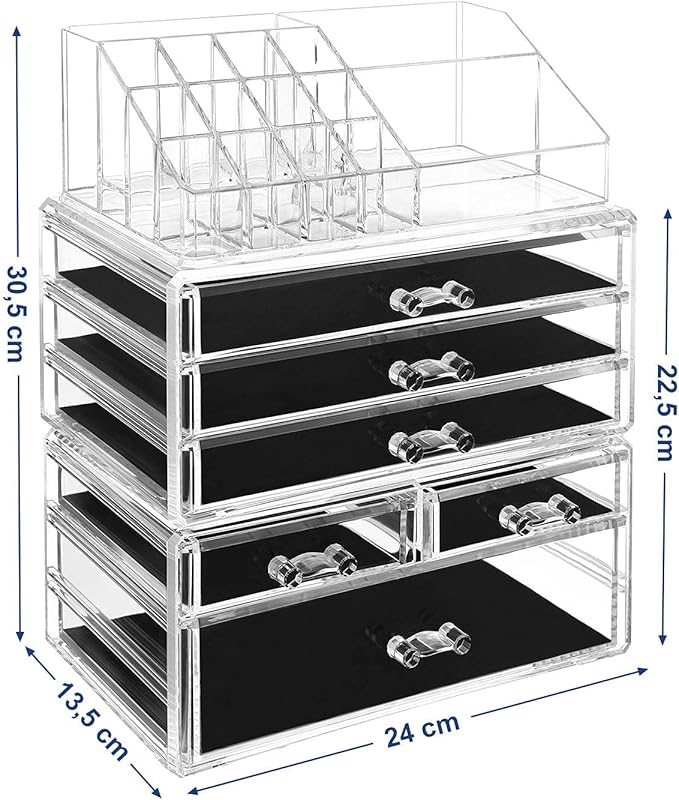 30,5 cm
22,5 cm
13,5 cm
24 cm