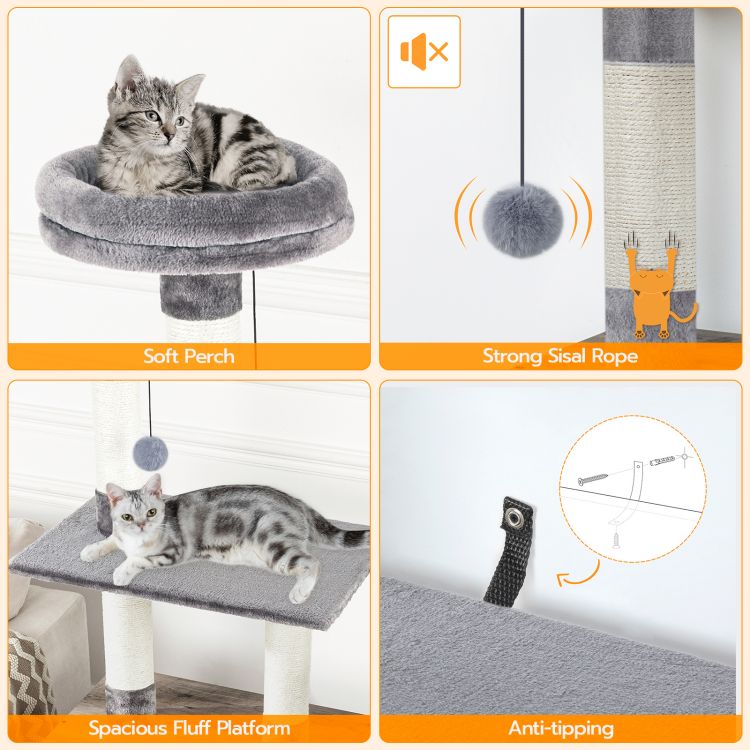 Soft Perch

Strong Sisal Rope

Spacious Fluff Platform

Anti-tipping