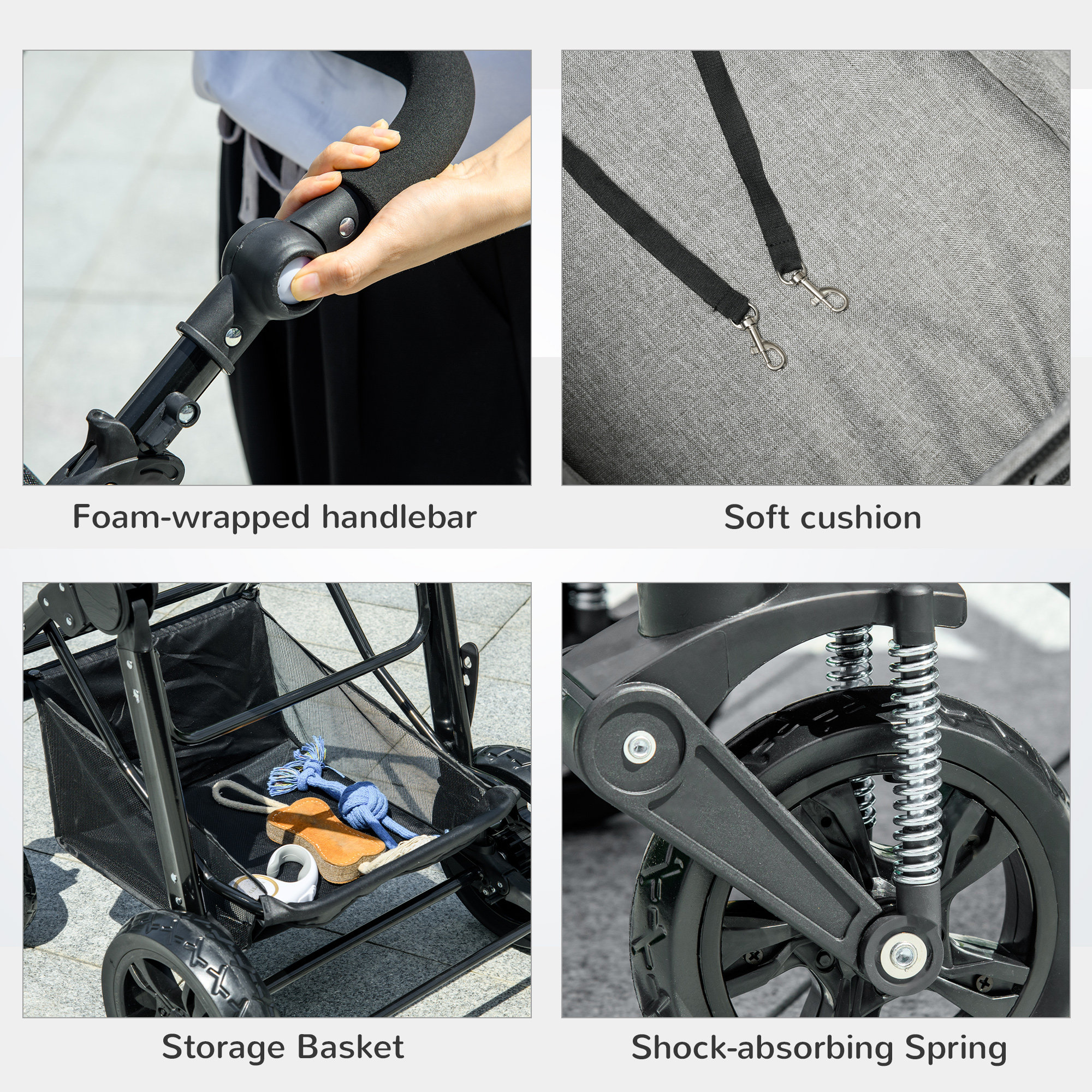 Foam-wrapped handlebar

Soft cushion

Storage Basket

Shock-absorbing Spring