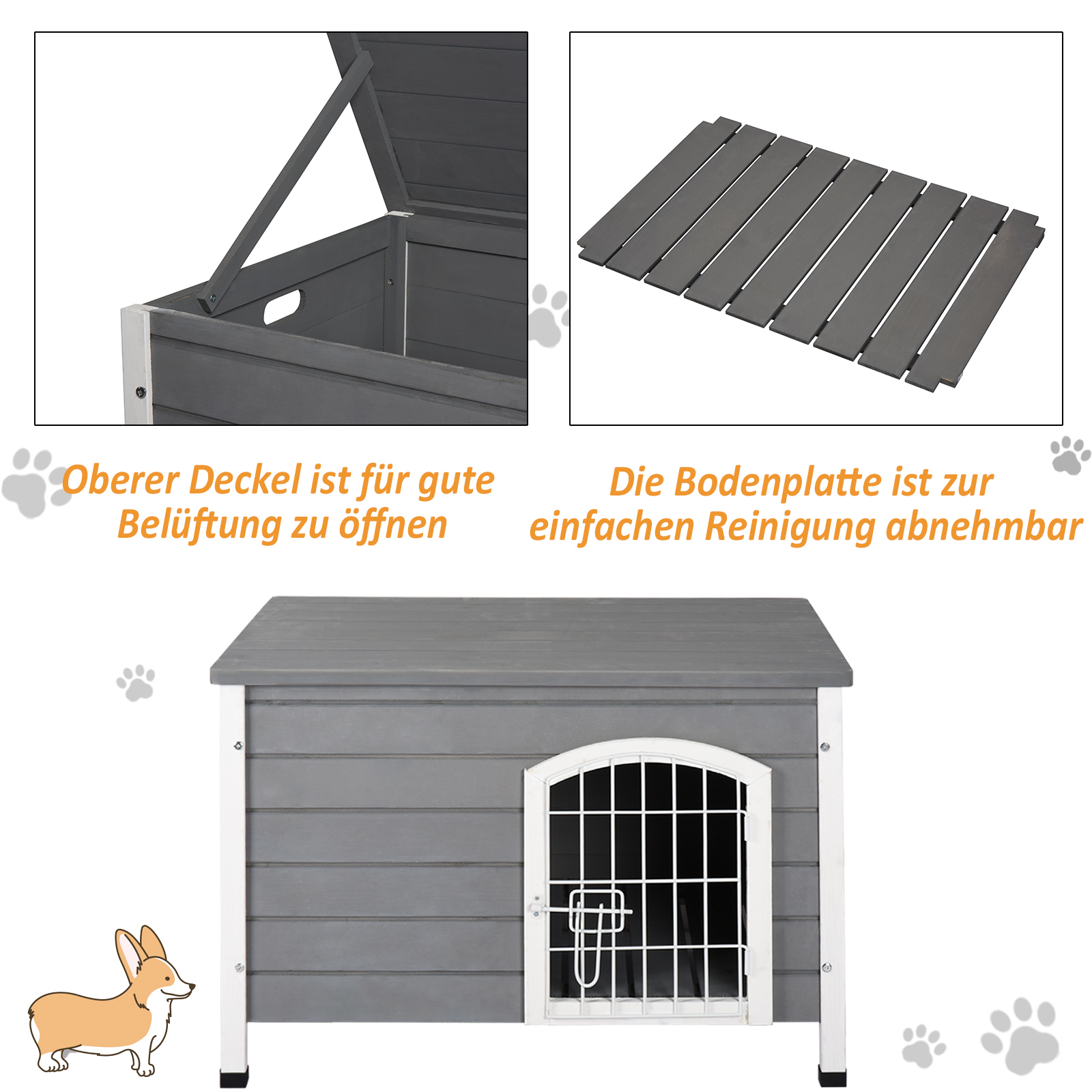 Oberer Deckel ist für gute Belüftung zu öffnen

Die Bodenplatte ist zur einfachen Reinigung abnehmbar