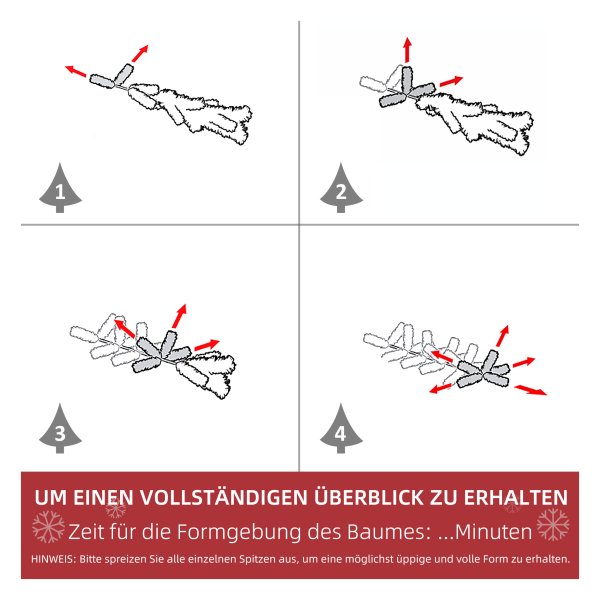 1

2

3

4

UM EINEN VOLLSTÄNDIGEN ÜBERBLICK ZU ERHALTEN

Zeit für die Formgebung des Baumes: ...Minuten

HINWEIS: Bitte spreizen Sie alle einzelnen Spitzen aus, um eine möglichst üppige und volle Form zu erhalten.