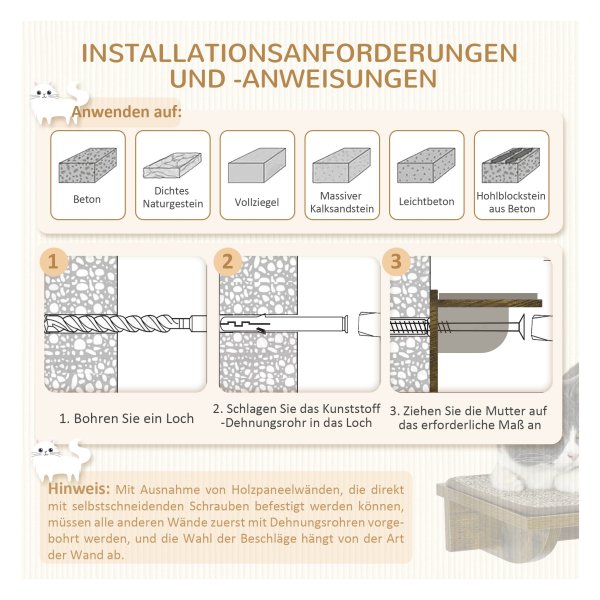 INSTALLATIONSANFORDERUNGEN UND -ANWEISUNGEN

Anwenden auf:

Beton

Dichtes Naturgestein

Vollziegel

Massiver Kalksandstein

Leichtbeton

Hohlblockstein aus Beton

1

2

3

1. Bohren Sie ein Loch

2. Schlagen Sie das Kunststoff -Dehnungsrohr in das Loch

3. Ziehen Sie die Mutter auf das erforderliche Maß an

Hinweis: Mit Ausnahme von Holzpaneelwänden, die direkt mit selbstschneidenden Schrauben befestigt werden können, müssen alle anderen Wände zuerst mit Dehnungsrohren vorgebohrt werden, und die Wahl der Beschläge hängt von der Art der Wand ab.