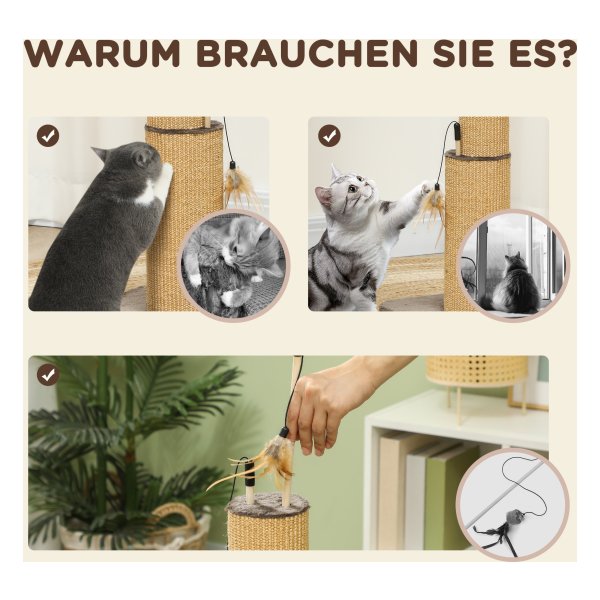 WARUM BRAUCHEN SIE ES?