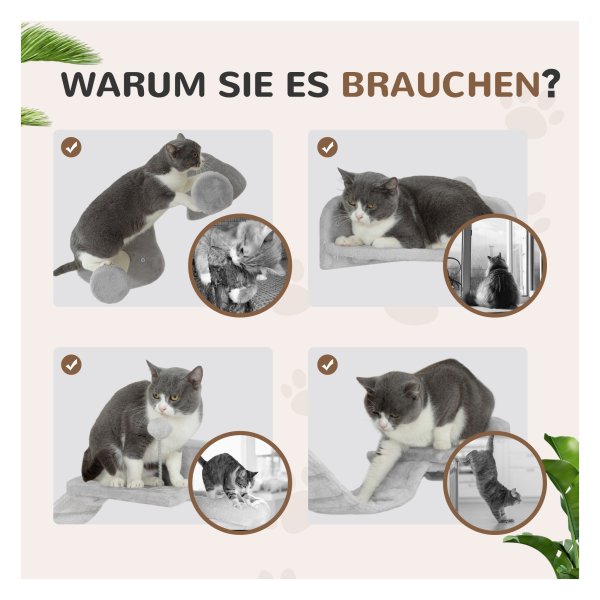 WARUM SIE ES BRAUCHEN?